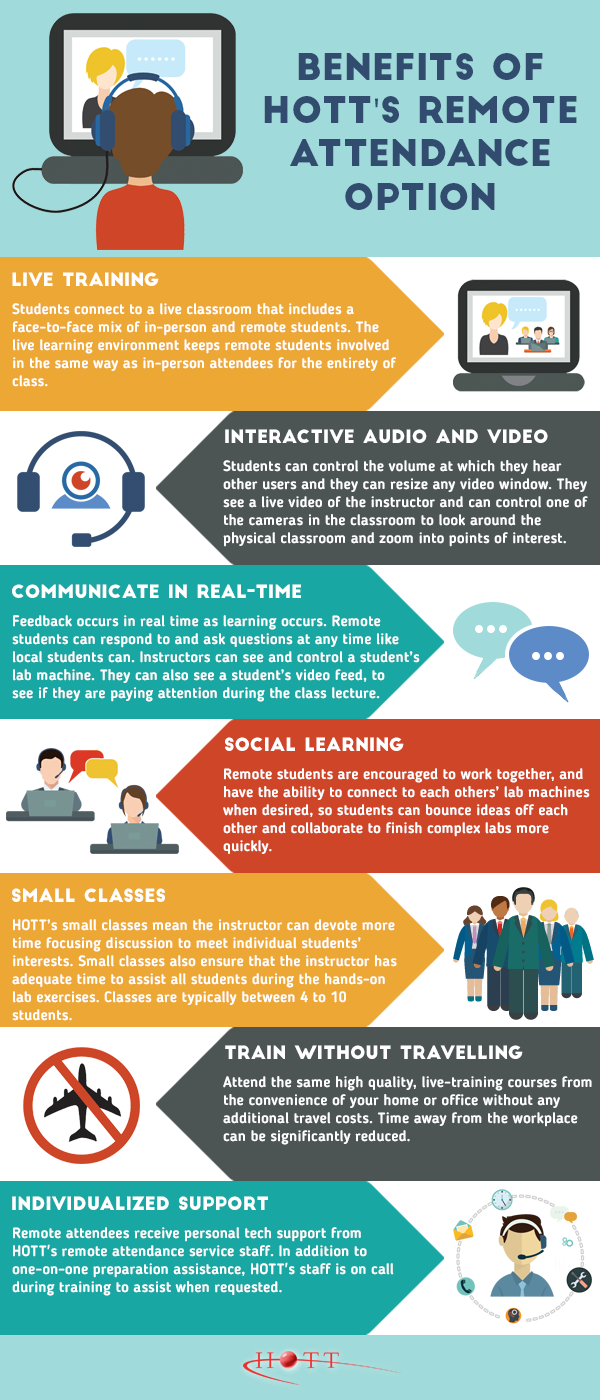 BENEFITS OF HOTT'S REMOTE ATTENDANCE OPTION

LIVE TRAINING

Students connect to a live classroom that includes a face-to-face mix of in-person and remote students. The live learning environment keeps remote students involved in the same way as in-person attendees for the entirety of class.

INTERACTIVE AUDIO AND VIDEO

Students can control the volume at which they hear other users and they can resize any video window. They see a live video of the instructor and can control one of the cameras in the classroom to look around the physical classroom and zoom into points of interest.

COMMUNICATE IN REAL-TIME

Feedback occurs in real time as learning occurs. Remote students can respond to and ask questions at any time like local students can. Instructors can see and control a student's lab machine. They can also see a student's video feed, to see if they are paying attention during the class lecture.

SOCIAL LEARNING

Remote students are encouraged to work together, and have the ability to connect to each others' lab machines when desired, so students can bounce ideas off each other and collaborate to finish complex labs more quickly.

SMALL CLASSES

HOTT's small classes mean the instructor can devote more time focusing discussion to meet individual students' interests. Small classes also ensure that the instructor has adequate time to assist all students during the hands-on lab exercises. Classes are typically between 4 to 10 students.

TRAIN WITHOUT TRAVELLING

Attend the same high quality, live-training courses from the convenience of your home or office without any additional travel costs. Time away from the workplace can be significantly reduced.

INDIVIDUALIZED SUPPORT

Remote attendees receive personal tech support from HOTT's remote attendance service staff. In addition to one-on-one preparation assistance, HOTT's staff is on call during training to assist when requested.

HOTT